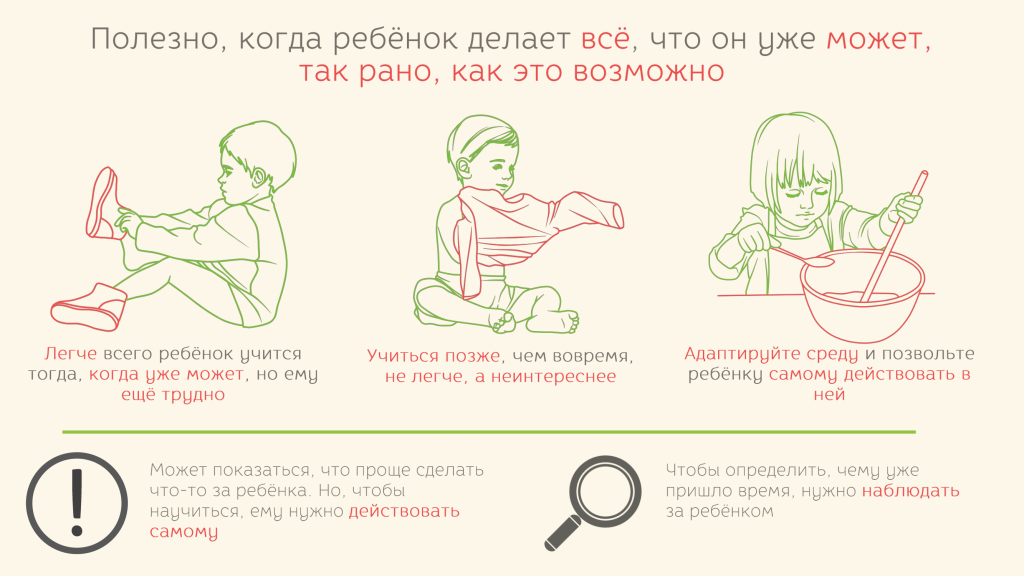 Полезно, когда ребёнок делает всё, что он уже может, так рано, как это возможно

Легче всего ребёнок учится тогда, когда уже может, но ему ещё трудно

Учиться позже, чем вовремя, не легче, а неинтереснее

Адаптируйте среду и позвольте ребёнку самому действовать в ней

Может показаться, что проще сделать что-то за ребёнка. Но, чтобы научиться, ему нужно действовать самому

Чтобы определить, чему уже пришло время, нужно наблюдать за ребёнком