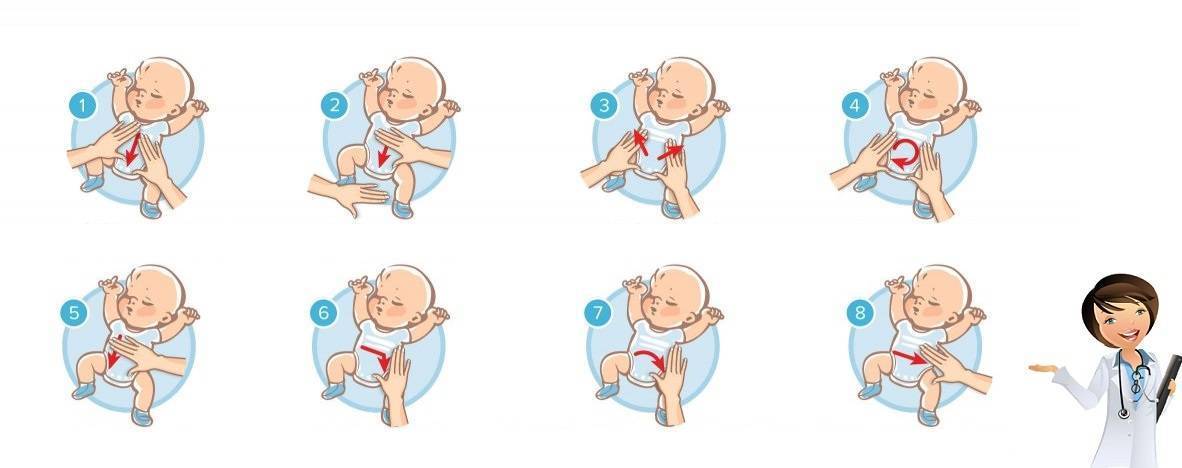 1

2

3

4

5

6

7

8