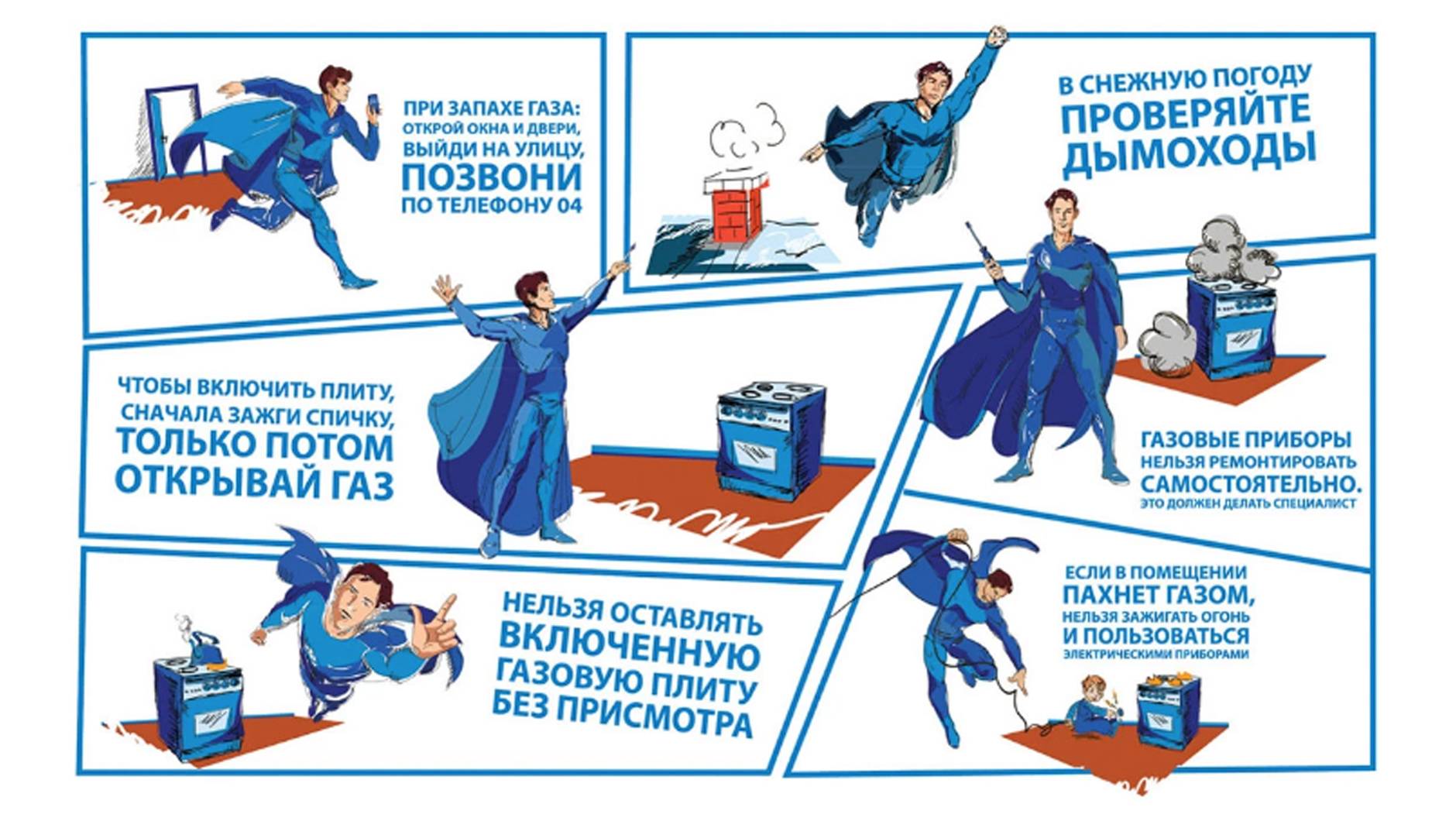 ПРИ ЗАПАХЕ ГАЗА: ОТКРОЙ ОКНА И ДВЕРИ, ВЫЙДИ НА УЛИЦУ, ПОЗВОНИ ПО ТЕЛЕФОНУ 04

В СНЕЖНУЮ ПОГОДУ ПРОВЕРЯЙТЕ ДЫМОХОДЫ

ЧТОБЫ ВКЛЮЧИТЬ ПЛИТУ, СНАЧАЛА ЗАЖГИ СПИЧКУ, ТОЛЬКО ПОТОМ ОТКРЫВАЙ ГАЗ

ГАЗОВЫЕ ПРИБОРЫ НЕЛЬЗЯ РЕМОНТИРОВАТЬ САМОСТОЯТЕЛЬНО. ЭТО ДОЛЖЕН ДЕЛАТЬ СПЕЦИАЛИСТ

НЕЛЬЗЯ ОСТАВЛЯТЬ ВКЛЮЧЕННУЮ ГАЗОВУЮ ПЛИТУ БЕЗ ПРИСМОТРА

ЕСЛИ В ПОМЕЩЕНИИ ПАХНЕТ ГАЗОМ, НЕЛЬЗЯ ЗАЖИГАТЬ ОГОНЬ И ПОЛЬЗОВАТЬСЯ ЭЛЕКТРИЧЕСКИМИ ПРИБОРАМИ